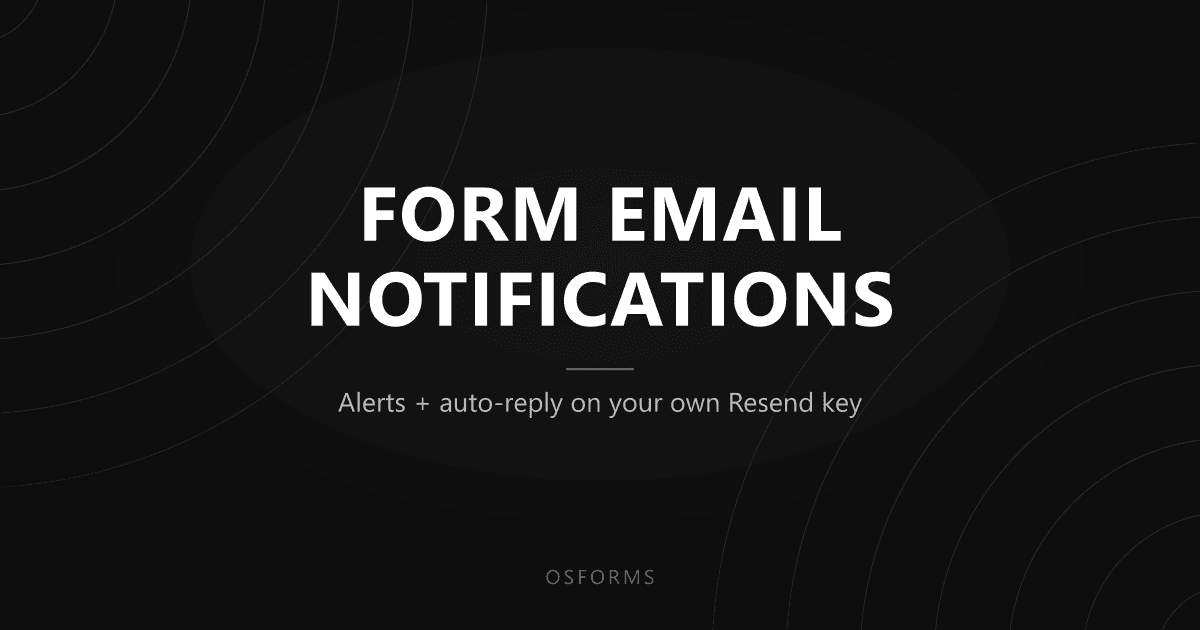 FORM EMAIL NOTIFICATIONS

Alerts + auto-reply on your own Resend key

OSFORMS